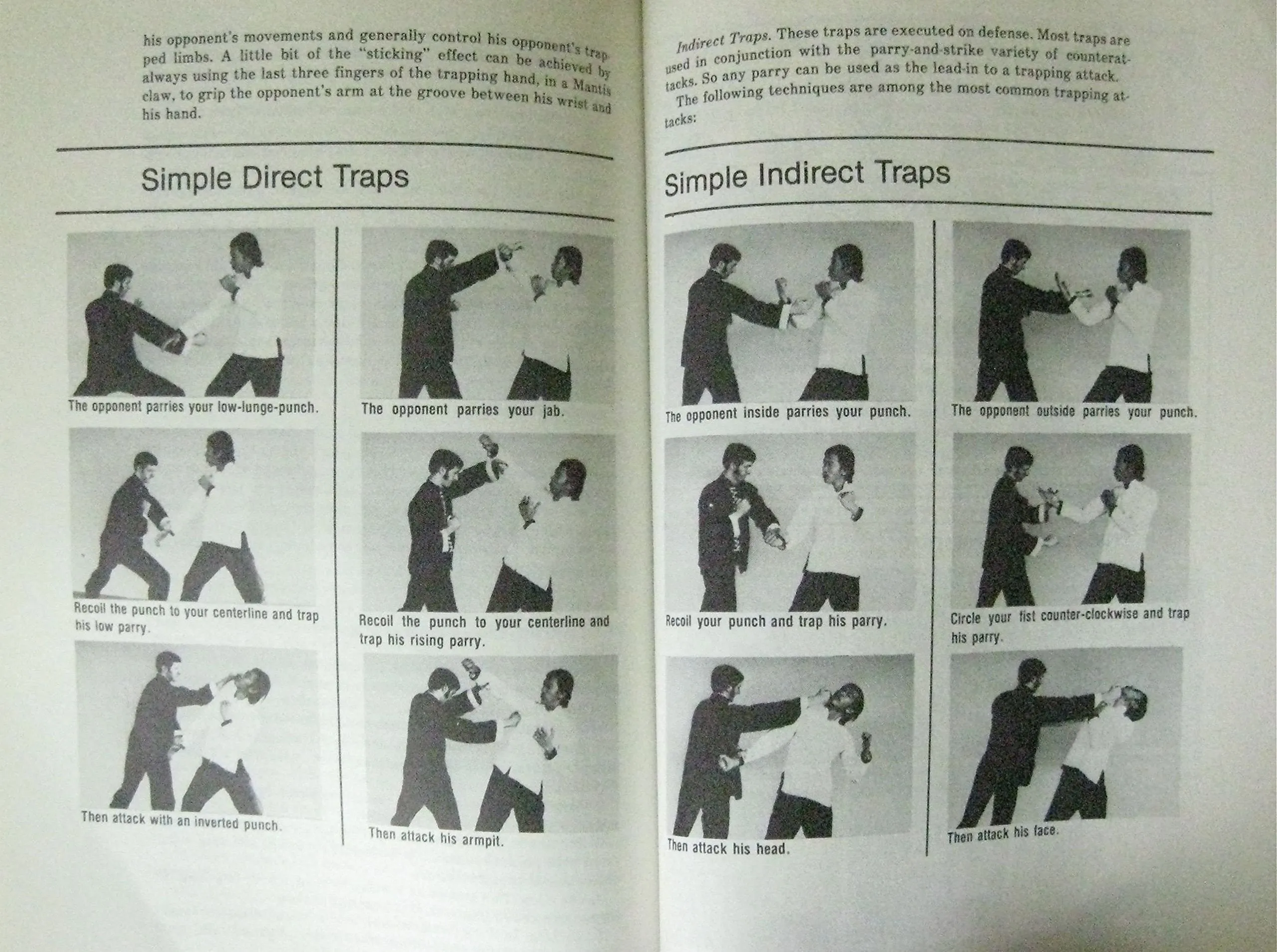 his opponent's movements and generally control his opponent's trapped limbs. A little bit of the "sticking" effect can be achieved by always using the last three fingers of the trapping hand, in a Mantis claw, to grip the opponent's arm at the groove between his wrist and his hand.

Simple Direct Traps

The opponent parries your low-lunge-punch.

Recoil the punch to your centerline and trap his low parry.

Then attack with an inverted punch.

The opponent parries your jab.

Recoil the punch to your centerline and trap his rising parry.

Then attack his armpit.

Indirect Traps. These traps are executed on defense. Most traps are used in conjunction with the parry-and-strike variety of counterattacks. So any parry can be used as the lead-in to a trapping attack.

The following techniques are among the most common trapping attacks:

Simple Indirect Traps

The opponent inside parries your punch.

Recoil your punch and trap his parry.

Then attack his head.

The opponent outside parries your punch.

Circle your fist counter-clockwise and trap his parry.

Then attack his face.